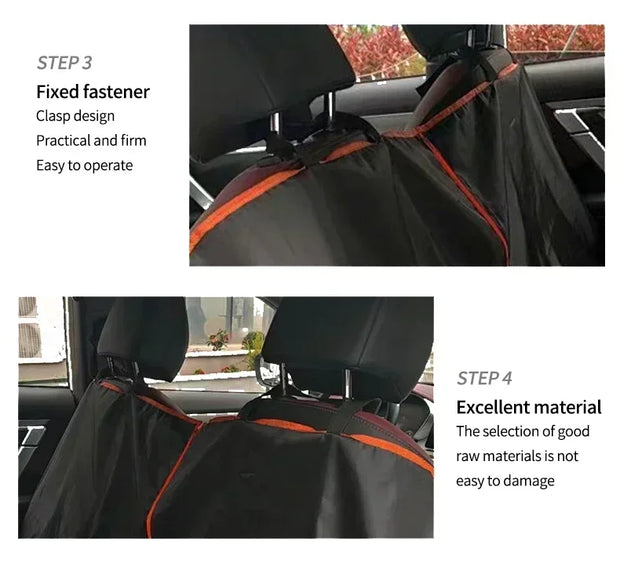 STEP 3
Fixed fastener
Clasp design
Practical and firm
Easy to operate

STEP 4
Excellent material
The selection of good raw materials is not easy to damage