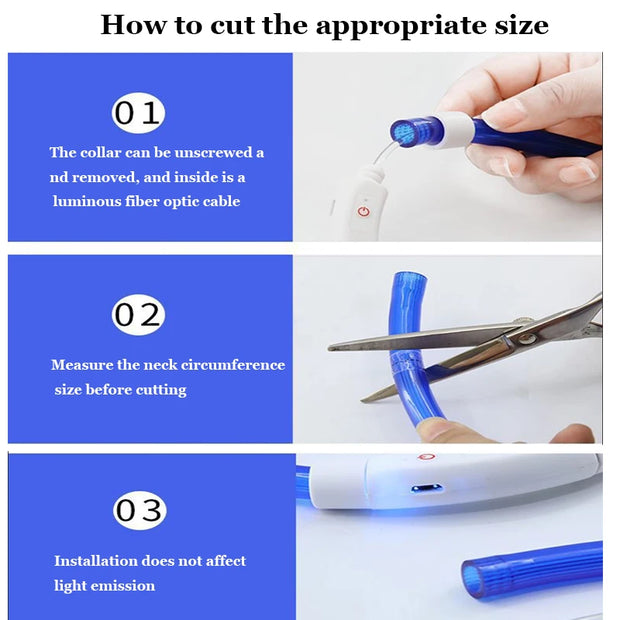 How to cut the appropriate size

01

The collar can be unscrewed a nd removed, and inside is a luminous fiber optic cable

02

Measure the neck circumference size before cutting

03

Installation does not affect light emission